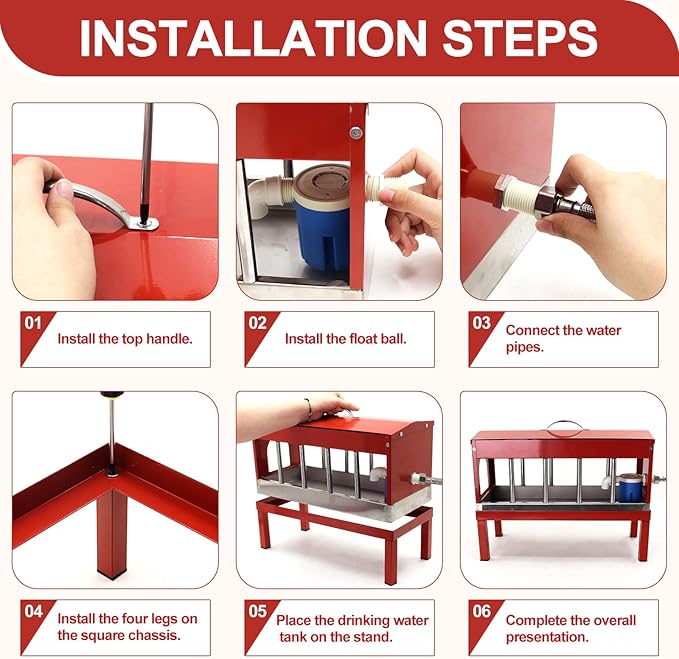 INSTALLATION STEPS

01 Install the top handle.

02 Install the float ball.

03 Connect the water pipes.

04 Install the four legs on the square chassis.

05 Place the drinking water tank on the stand.

06 Complete the overall presentation.