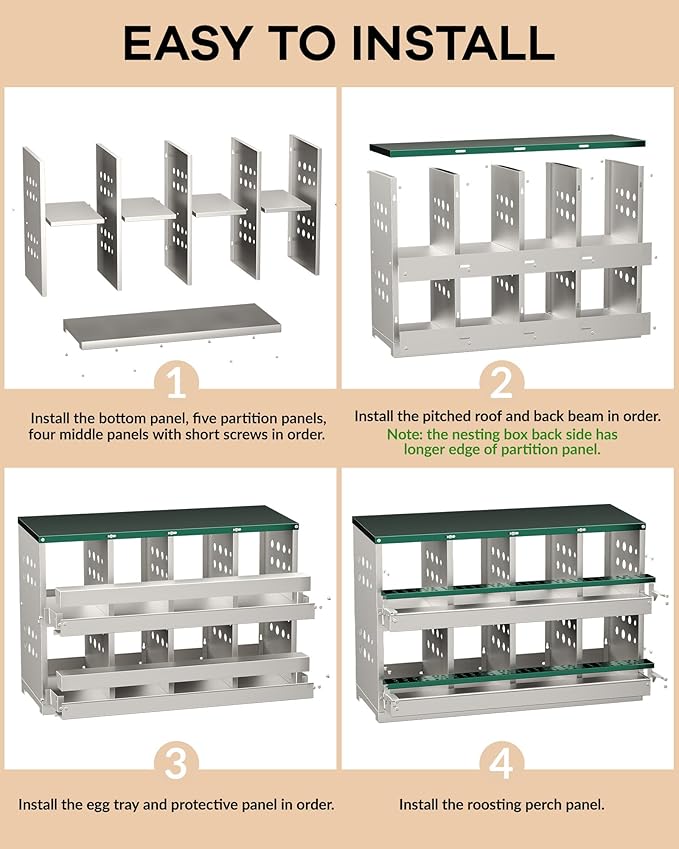 EASY TO INSTALL

1

Install the bottom panel, five partition panels, four middle panels with short screws in order.

2

Install the pitched roof and back beam in order.

Note: the nesting box back side has longer edge of partition panel.

3

Install the egg tray and protective panel in order.

4

Install the roosting perch panel.