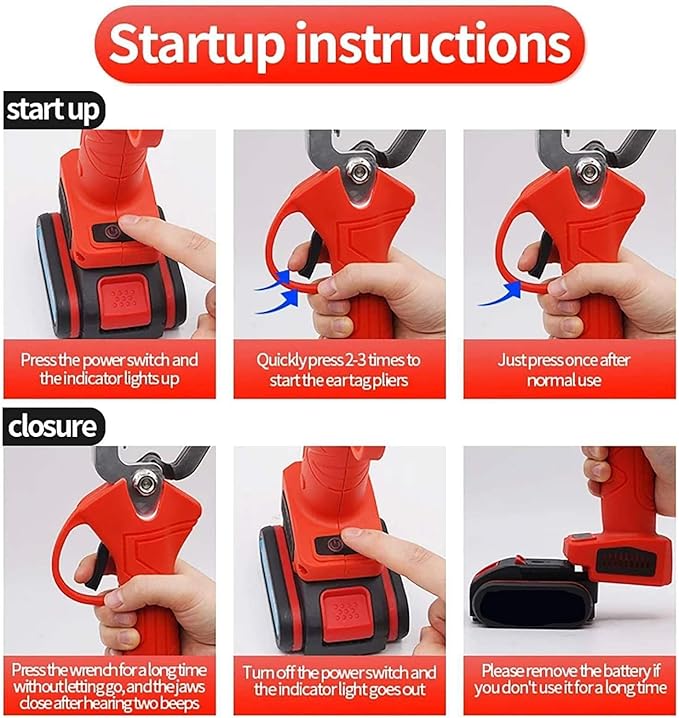 Startup instructions

start up

Press the power switch and the indicator lights up

Quickly press 2-3 times to start the ear tag pliers

Just press once after normal use

closure

Press the wrench for a long time without letting go, and the jaws close after hearing two beeps

Turn off the power switch and the indicator light goes out

Please remove the battery if you don't use it for a long time