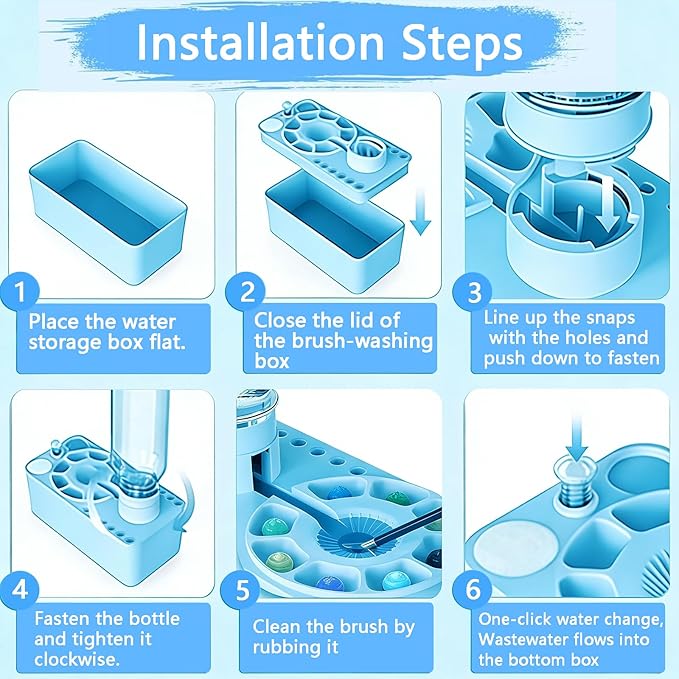 Installation Steps

1
Place the water storage box flat.

2
Close the lid of the brush-washing box

3
Line up the snaps with the holes and push down to fasten

4
Fasten the bottle and tighten it clockwise.

5
Clean the brush by rubbing it

6
One-click water change, Wastewater flows into the bottom box