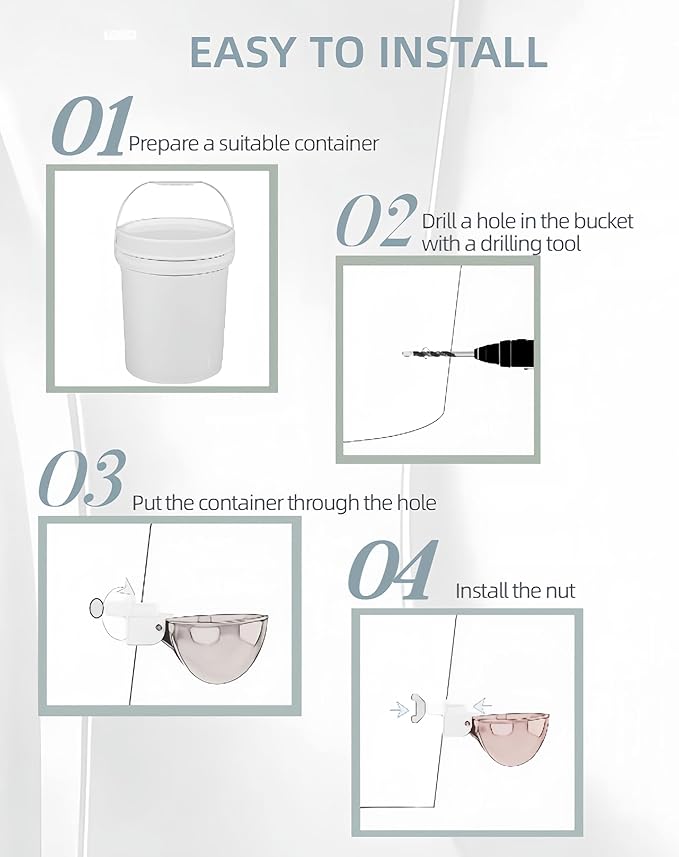 EASY TO INSTALL

01 Prepare a suitable container

02 Drill a hole in the bucket with a drilling tool

03 Put the container through the hole

04 Install the nut