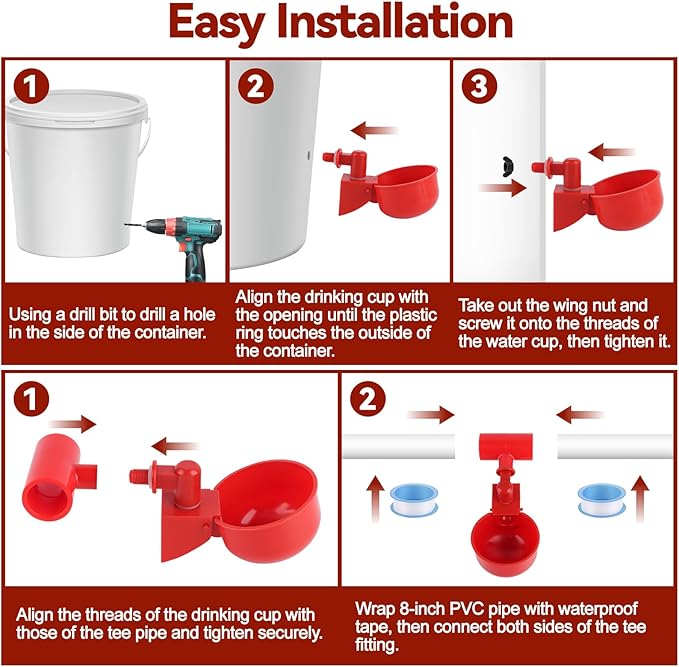 Easy Installation

1

Using a drill bit to drill a hole in the side of the container.

2

Align the drinking cup with the opening until the plastic ring touches the outside of the container.

3

Take out the wing nut and screw it onto the threads of the water cup, then tighten it.

1

Align the threads of the drinking cup with those of the tee pipe and tighten securely.

2

Wrap 8-inch PVC pipe with waterproof tape, then connect both sides of the tee fitting.