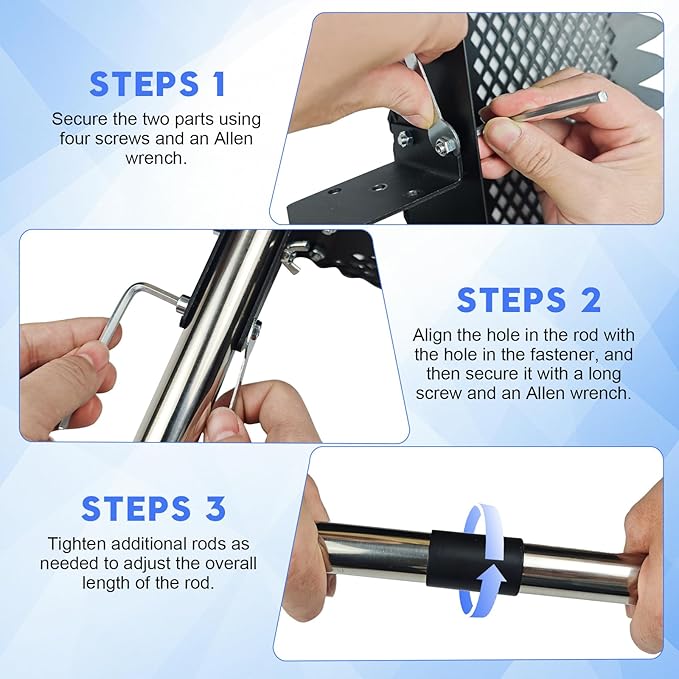 STEPS 1

Secure the two parts using four screws and an Allen wrench.

STEPS 2

Align the hole in the rod with the hole in the fastener, and then secure it with a long screw and an Allen wrench.

STEPS 3

Tighten additional rods as needed to adjust the overall length of the rod.