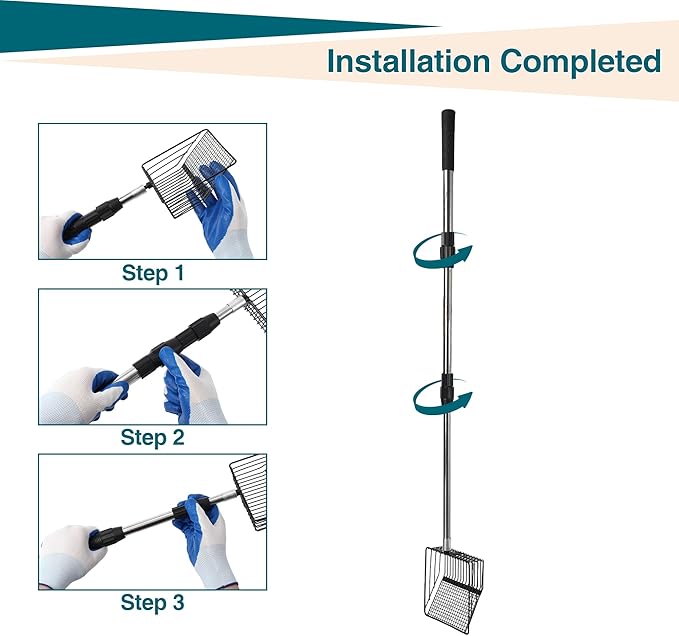 Installation Completed

Step 1

Step 2

Step 3