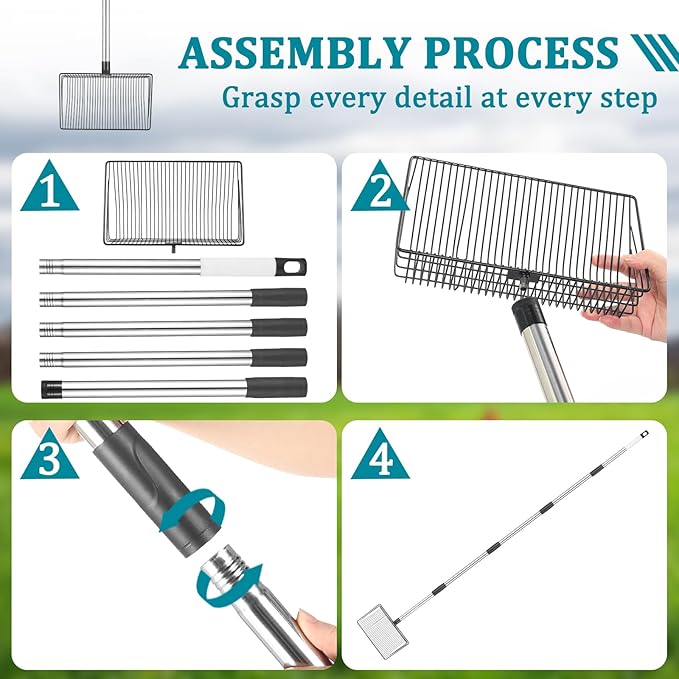 ASSEMBLY PROCESS

Grasp every detail at every step

1

2

3

4