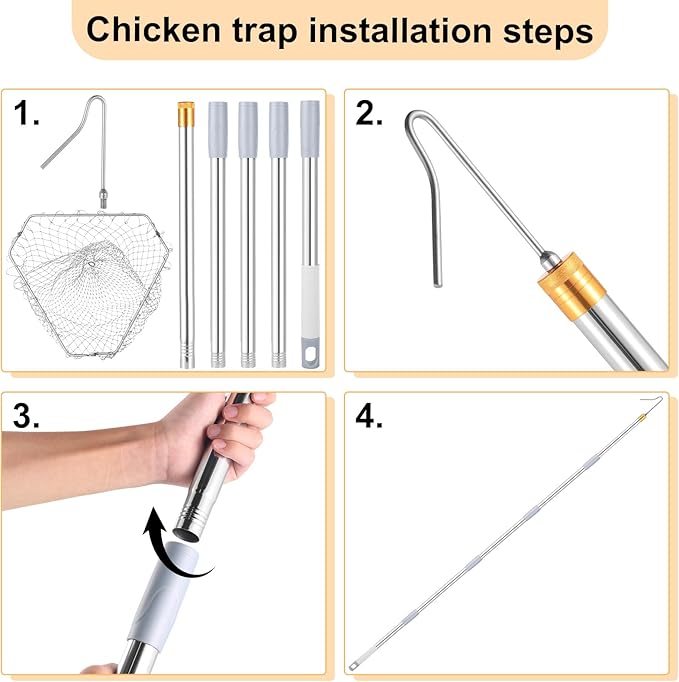 Chicken trap installation steps

1.

2.

3.

4.