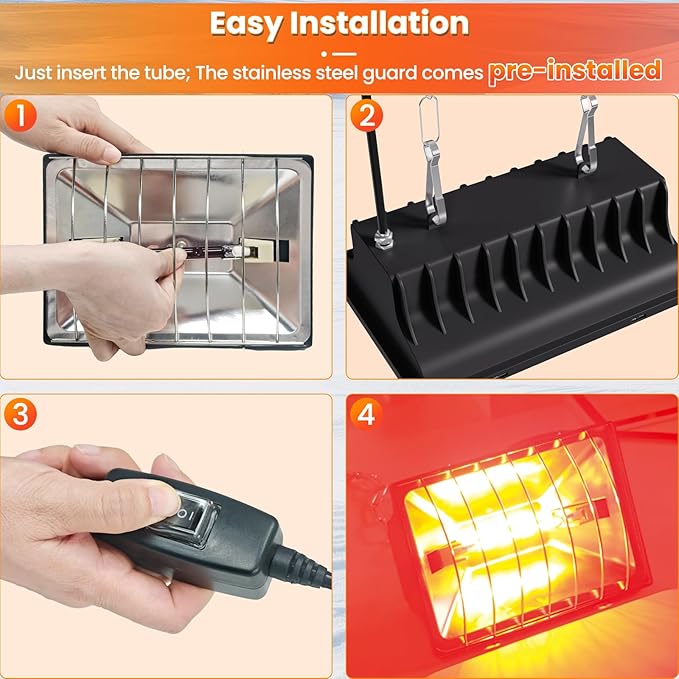 Easy Installation

Just insert the tube; The stainless steel guard comes pre-installed

1

2

3

4