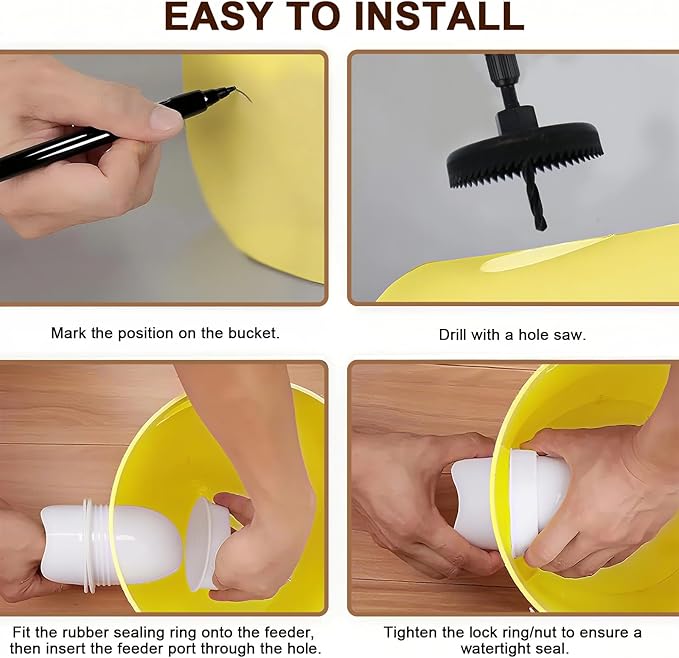 EASY TO INSTALL

Mark the position on the bucket.

Drill with a hole saw.

Fit the rubber sealing ring onto the feeder, then insert the feeder port through the hole.

Tighten the lock ring/nut to ensure a watertight seal.