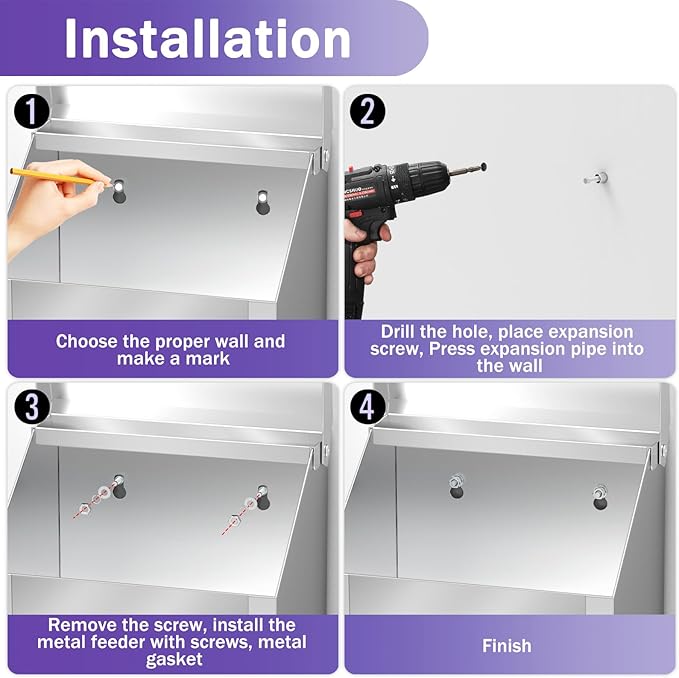 Installation

1

Choose the proper wall and make a mark

2

Drill the hole, place expansion screw, Press expansion pipe into the wall

3

Remove the screw, install the metal feeder with screws, metal gasket

4

Finish