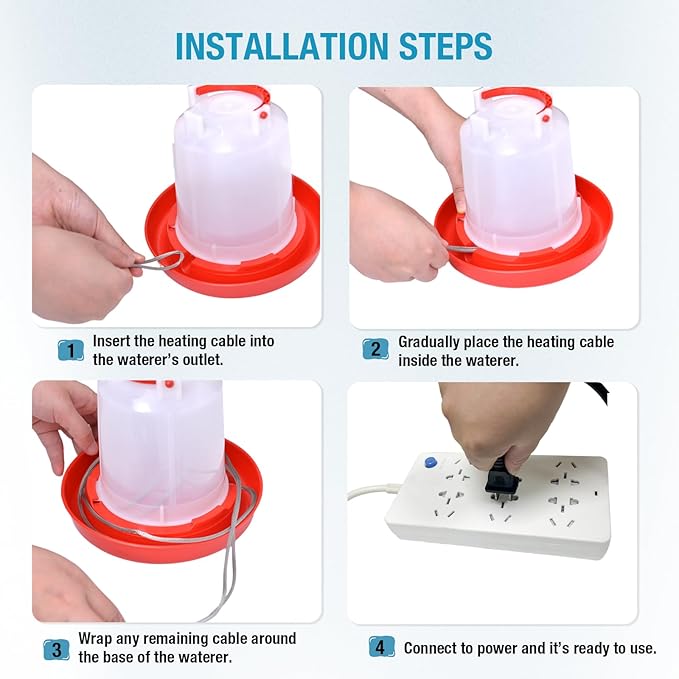 INSTALLATION STEPS

1 Insert the heating cable into the waterer's outlet.

2 Gradually place the heating cable inside the waterer.

3 Wrap any remaining cable around the base of the waterer.

4 Connect to power and it's ready to use.