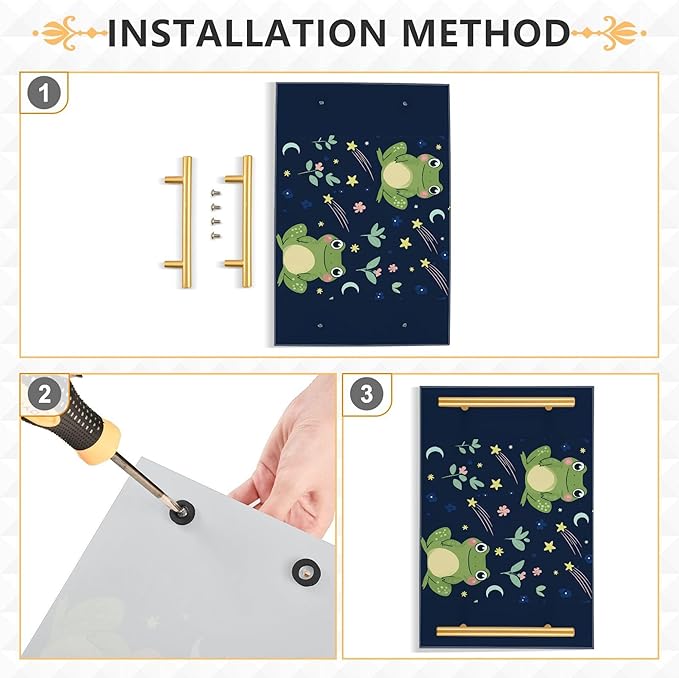 INSTALLATION METHOD

1

2

3