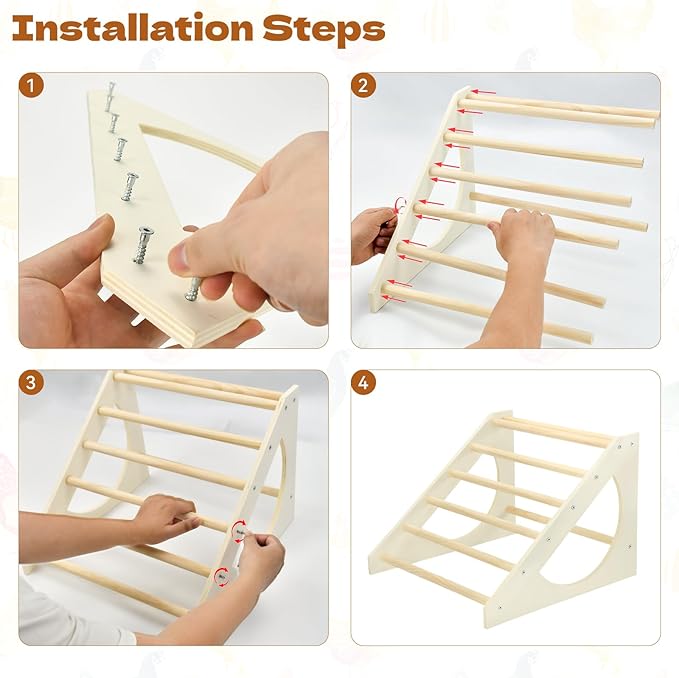 Installation Steps

1

2

3

4