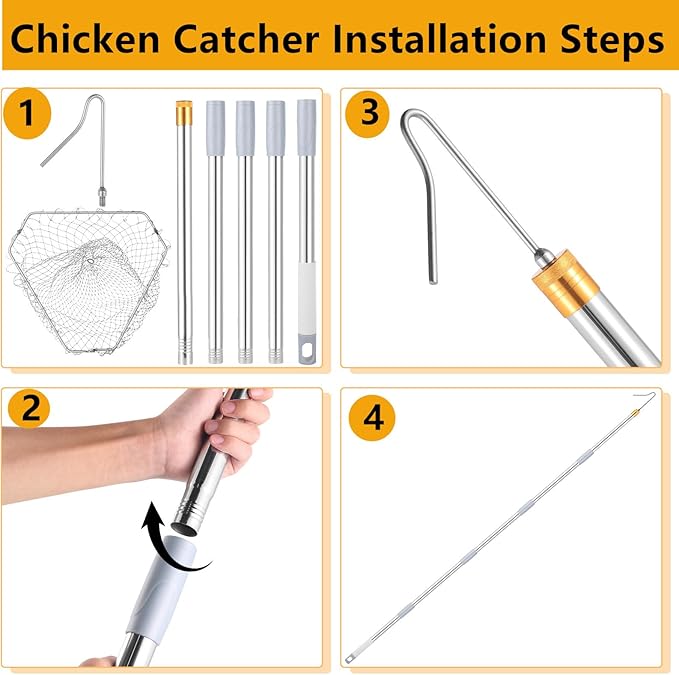 Chicken Catcher Installation Steps

1

3

2

4