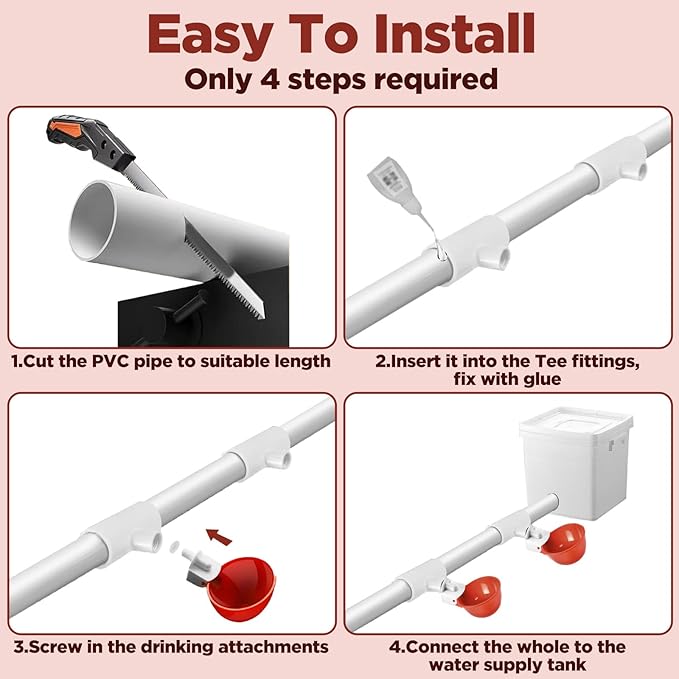 Easy To Install
Only 4 steps required

1.Cut the PVC pipe to suitable length

2.Insert it into the Tee fittings, fix with glue

3.Screw in the drinking attachments

4.Connect the whole to the water supply tank