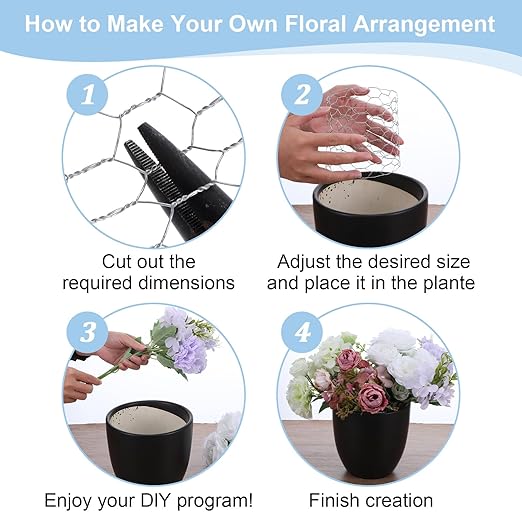 How to Make Your Own Floral Arrangement

1

Cut out the required dimensions

2

Adjust the desired size and place it in the plante

3

Enjoy your DIY program!

4

Finish creation