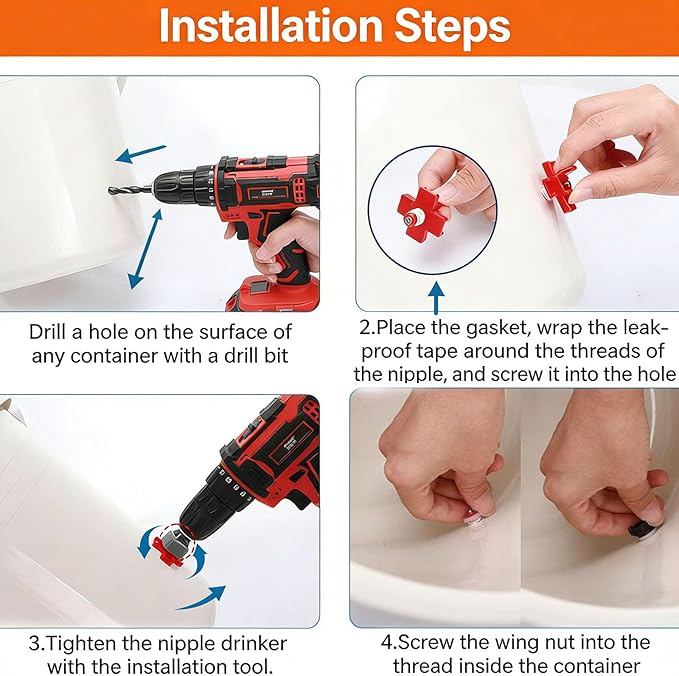 Installation Steps

Drill a hole on the surface of any container with a drill bit

2.Place the gasket, wrap the leak-proof tape around the threads of the nipple, and screw it into the hole

3.Tighten the nipple drinker with the installation tool.

4.Screw the wing nut into the thread inside the container