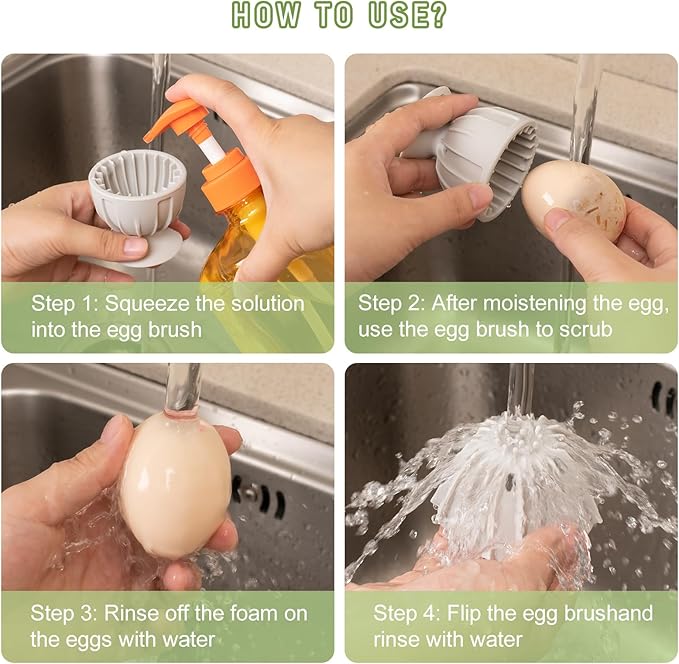 HOW TO USE?

Step 1: Squeeze the solution into the egg brush

Step 2: After moistening the egg, use the egg brush to scrub

Step 3: Rinse off the foam on the eggs with water

Step 4: Flip the egg brushand rinse with water