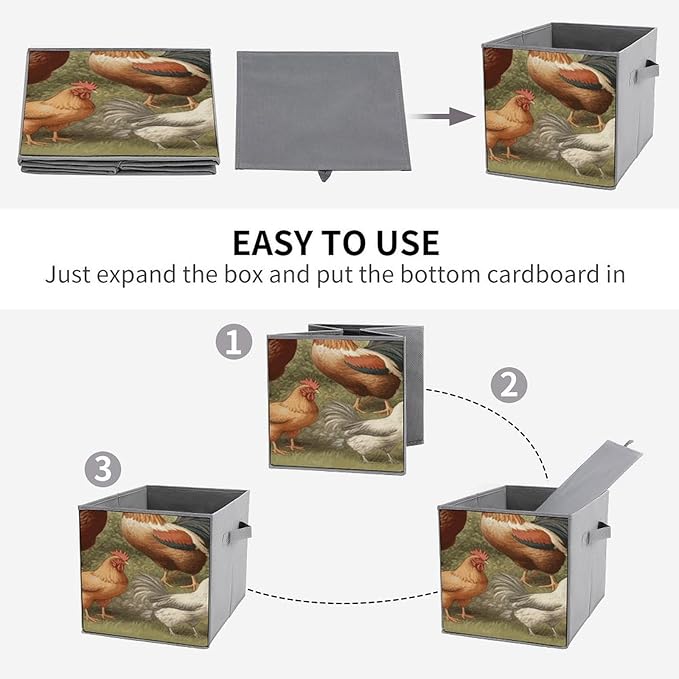 EASY TO USE
Just expand the box and put the bottom cardboard in

1
2
3