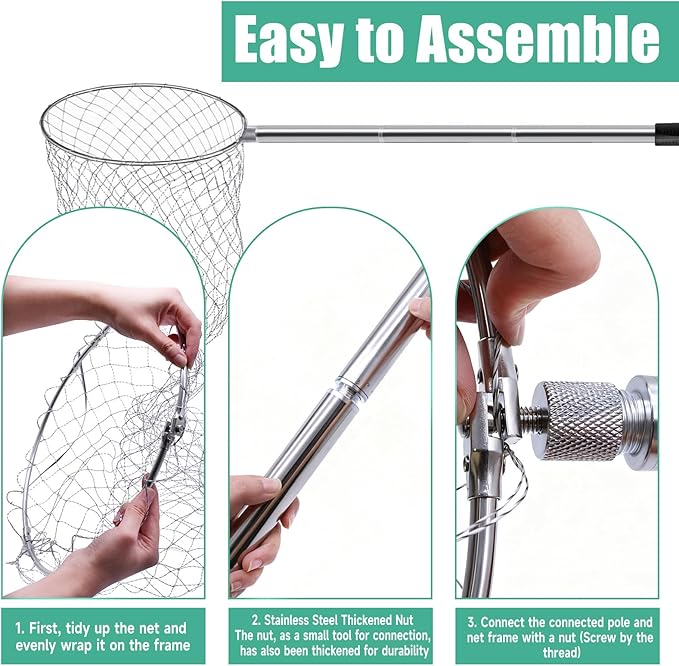 Easy to Assemble

1. First, tidy up the net and evenly wrap it on the frame

2. Stainless Steel Thickened Nut
The nut, as a small tool for connection, has also been thickened for durability

3. Connect the connected pole and net frame with a nut (Screw by the thread)