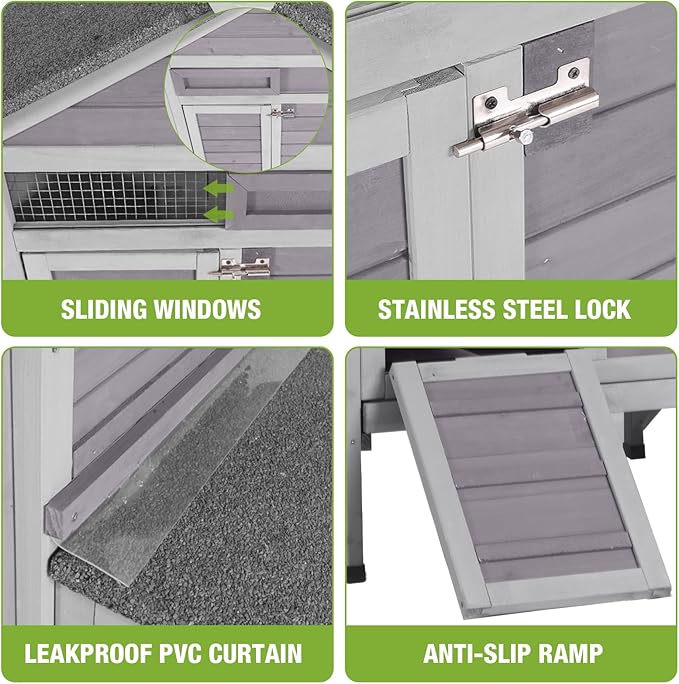 SLIDING WINDOWS

STAINLESS STEEL LOCK

LEAKPROOF PVC CURTAIN

ANTI-SLIP RAMP