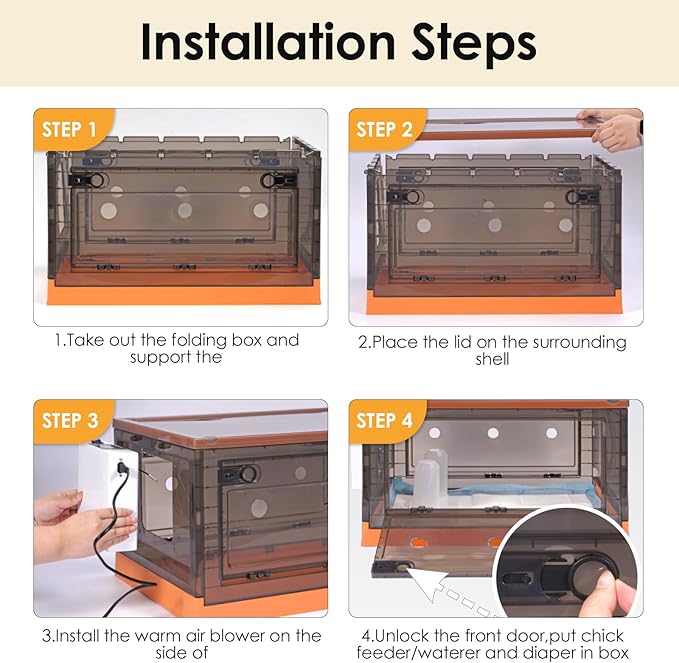 Installation Steps

STEP 1

1.Take out the folding box and support the

STEP 2

2.Place the lid on the surrounding shell

STEP 3

3.Install the warm air blower on the side of

STEP 4

4.Unlock the front door,put chick feeder/waterer and diaper in box