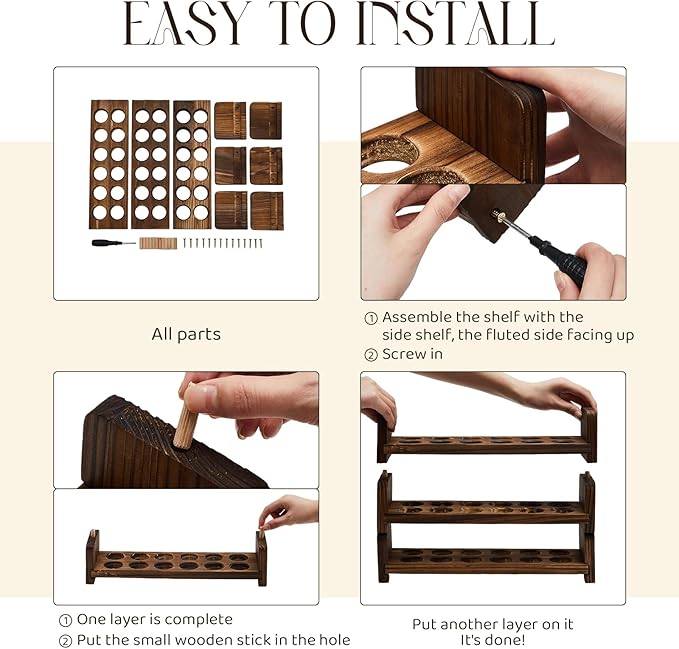 EASY TO INSTALL

All parts

① Assemble the shelf with the side shelf, the fluted side facing up
② Screw in

① One layer is complete
② Put the small wooden stick in the hole

Put another layer on it
It's done!