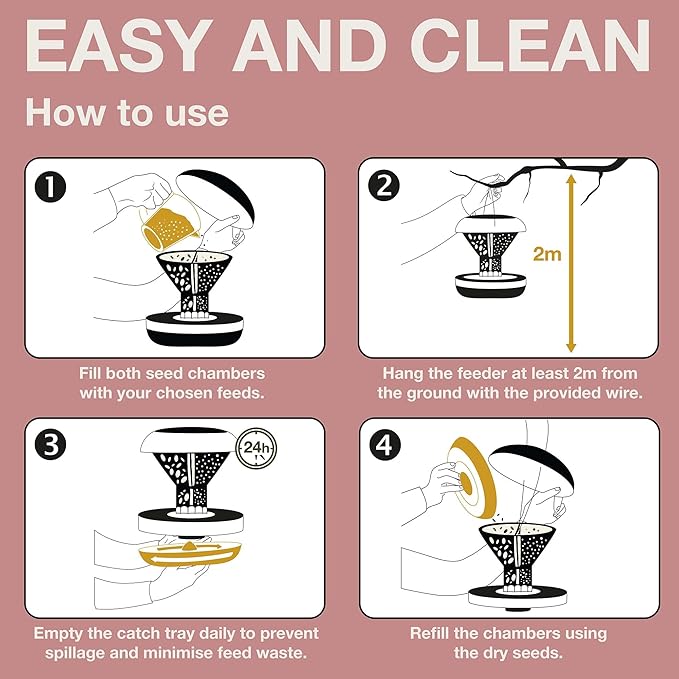 EASY AND CLEAN

How to use

1

Fill both seed chambers with your chosen feeds.

2

2m

Hang the feeder at least 2m from the ground with the provided wire.

3

24h

Empty the catch tray daily to prevent spillage and minimise feed waste.

4

Refill the chambers using the dry seeds.