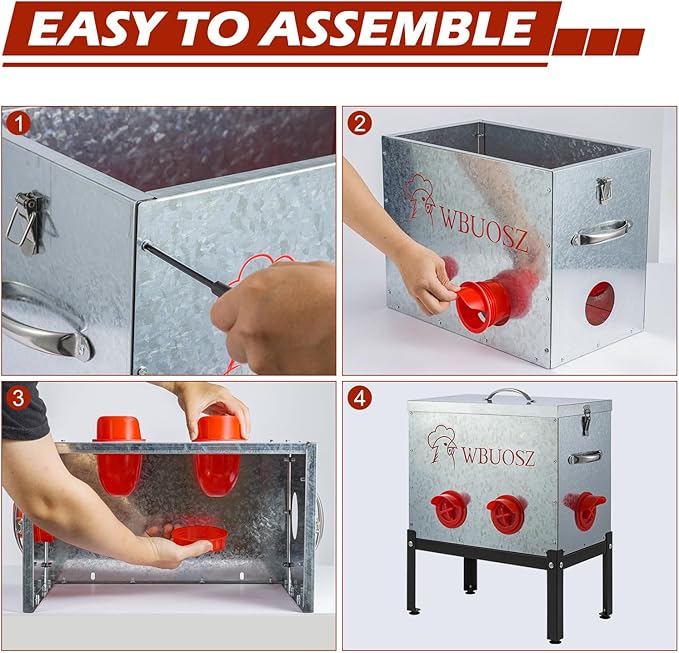 EASY TO ASSEMBLE

1

2

WBUOSZ

3

4

WBUOSZ