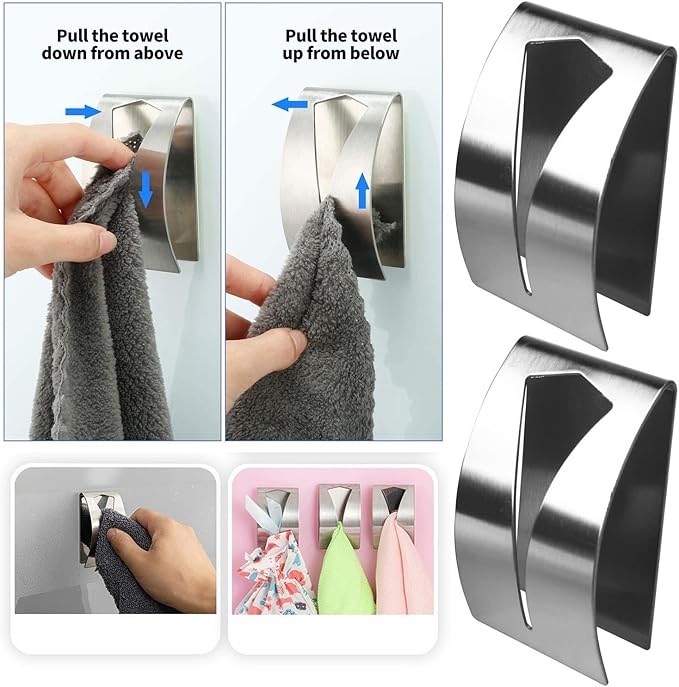 Pull the towel down from above

Pull the towel up from below