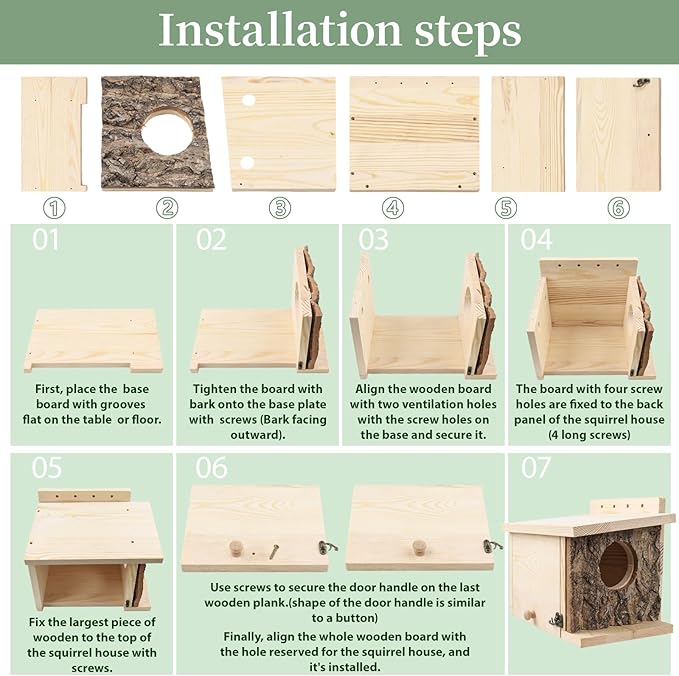 Installation steps

①
②
③
④
⑤
⑥

01
First, place the base board with grooves flat on the table or floor.

02
Tighten the board with bark onto the base plate with screws (Bark facing outward).

03
Align the wooden board with two ventilation holes with the screw holes on the base and secure it.

04
The board with four screw holes are fixed to the back panel of the squirrel house (4 long screws)

05
Fix the largest piece of wooden to the top of the squirrel house with screws.

06
Use screws to secure the door handle on the last wooden plank.(shape of the door handle is similar to a button)

Finally, align the whole wooden board with the hole reserved for the squirrel house, and it's installed.

07