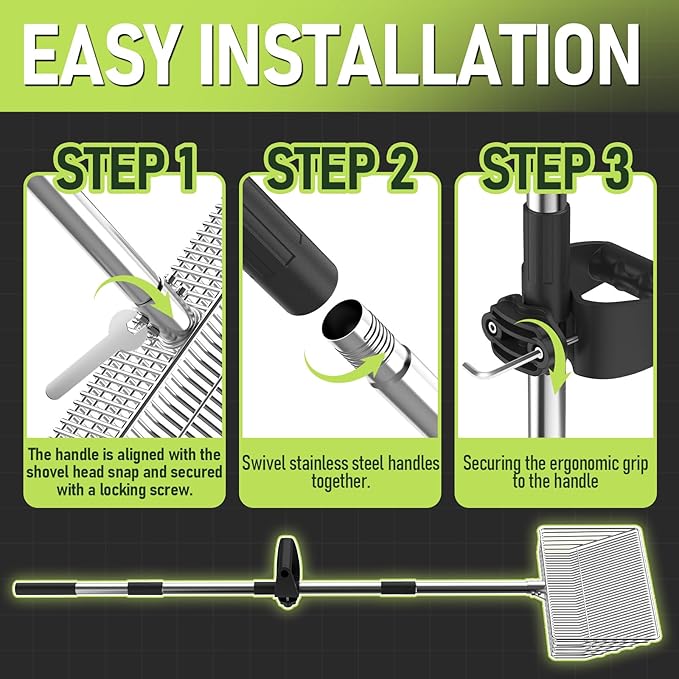 EASY INSTALLATION

STEP 1

The handle is aligned with the shovel head snap and secured with a locking screw.

STEP 2

Swivel stainless steel handles together.

STEP 3

Securing the ergonomic grip to the handle