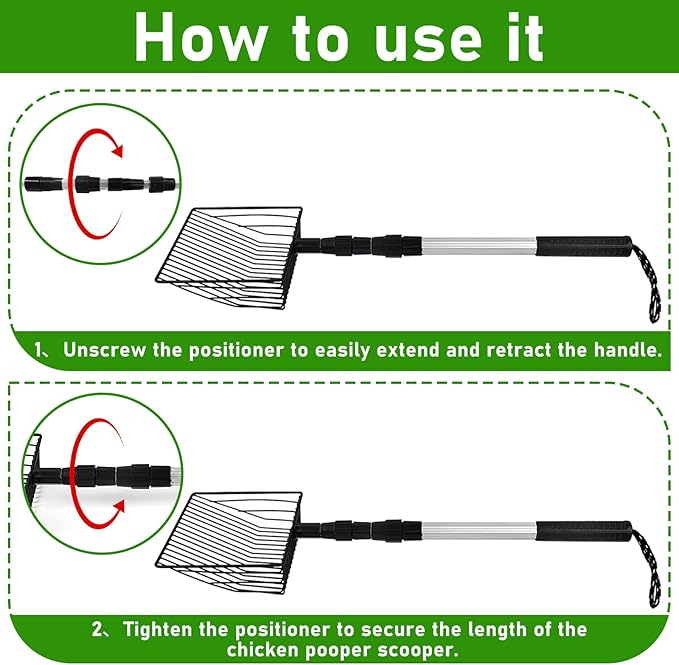 How to use it

1、Unscrew the positioner to easily extend and retract the handle.

2、Tighten the positioner to secure the length of the chicken pooper scooper.