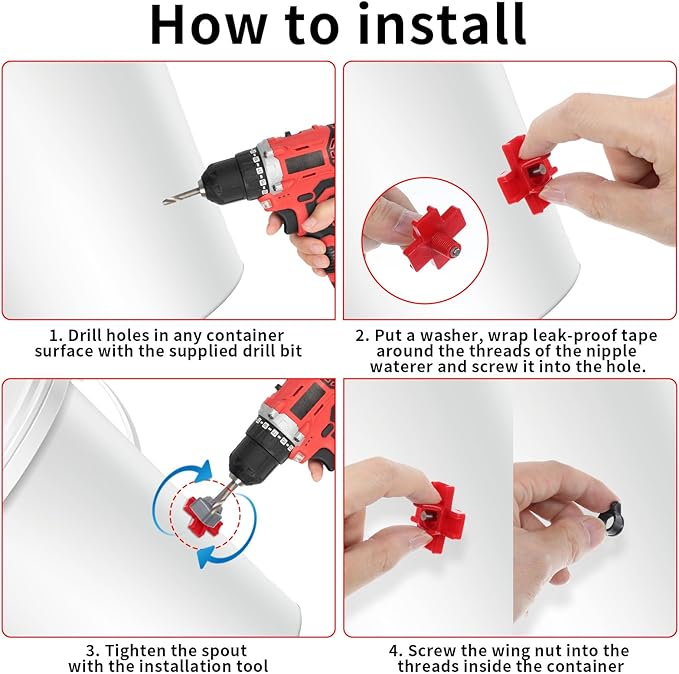 How to install

1. Drill holes in any container surface with the supplied drill bit

2. Put a washer, wrap leak-proof tape around the threads of the nipple waterer and screw it into the hole.

3. Tighten the spout with the installation tool

4. Screw the wing nut into the threads inside the container