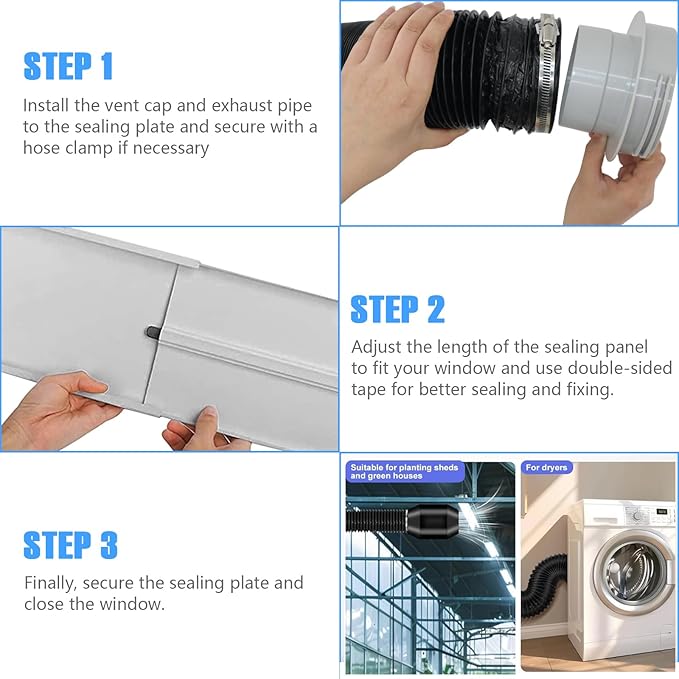 STEP 1

Install the vent cap and exhaust pipe to the sealing plate and secure with a hose clamp if necessary

STEP 2

Adjust the length of the sealing panel to fit your window and use double-sided tape for better sealing and fixing.

STEP 3

Finally, secure the sealing plate and close the window.

Suitable for planting sheds and green houses

For dryers