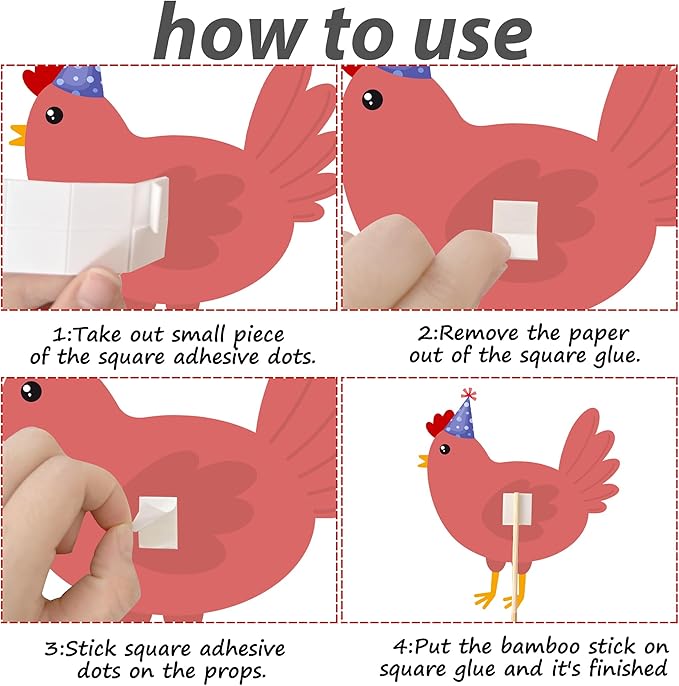 how to use

1:Take out small piece of the square adhesive dots.

2:Remove the paper out of the square glue.

3:Stick square adhesive dots on the props.

4:Put the bamboo stick on square glue and it's finished