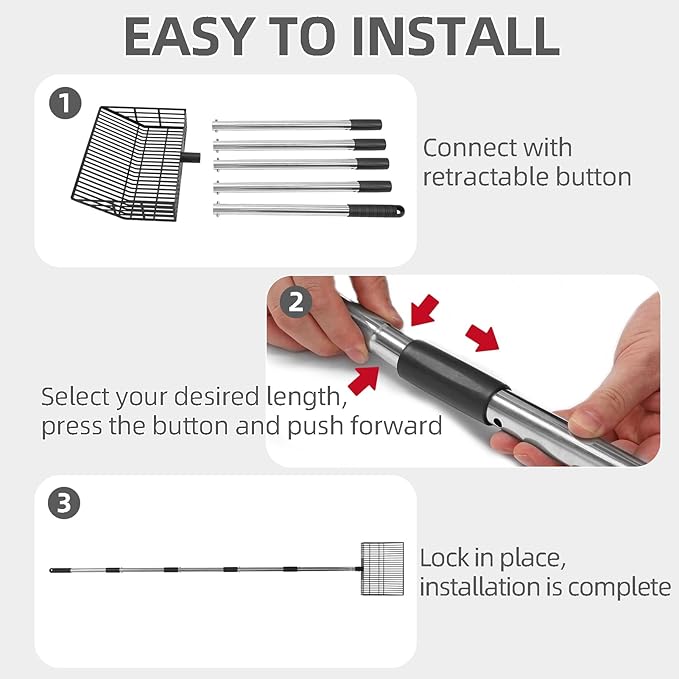 EASY TO INSTALL

1

Connect with retractable button

2

Select your desired length, press the button and push forward

3

Lock in place, installation is complete