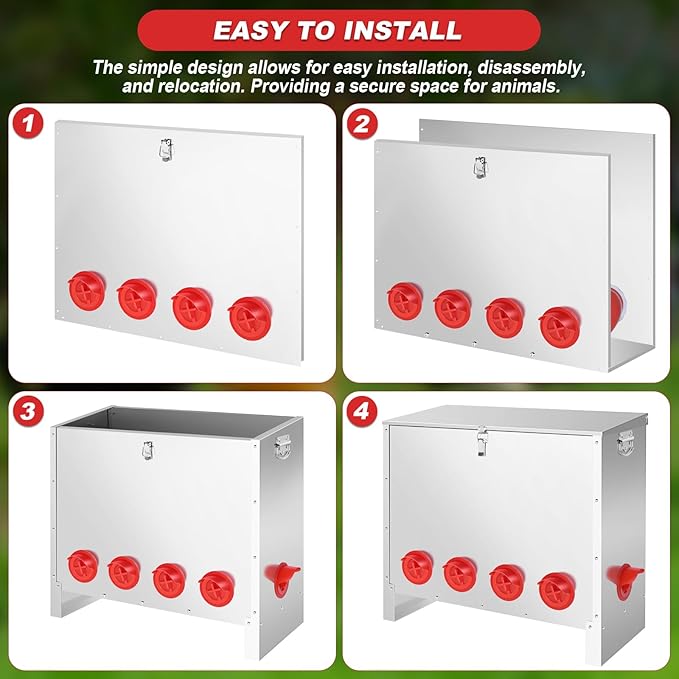 EASY TO INSTALL

The simple design allows for easy installation, disassembly, and relocation. Providing a secure space for animals.

1

2

3

4