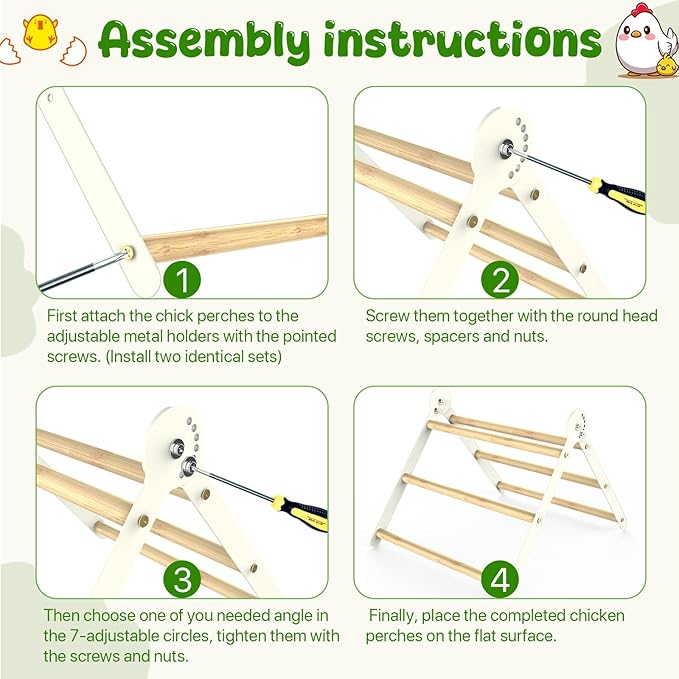 Assembly instructions

1

First attach the chick perches to the adjustable metal holders with the pointed screws. (Install two identical sets)

2

Screw them together with the round head screws, spacers and nuts.

3

Then choose one of you needed angle in the 7-adjustable circles, tighten them with the screws and nuts.

4

Finally, place the completed chicken perches on the flat surface.