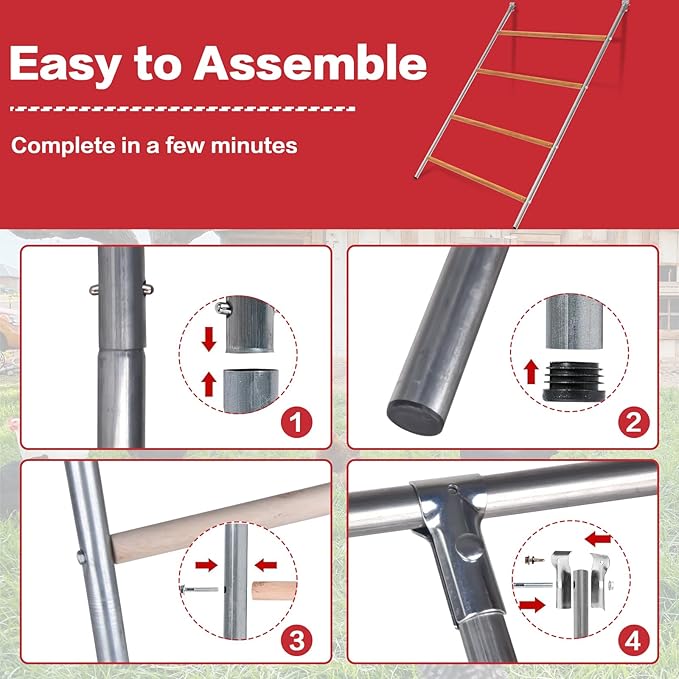 Easy to Assemble

Complete in a few minutes

1

2

3

4