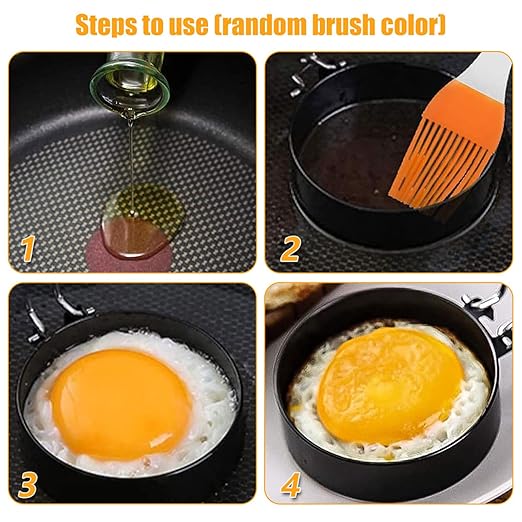 Steps to use (random brush color)

1

2

3

4