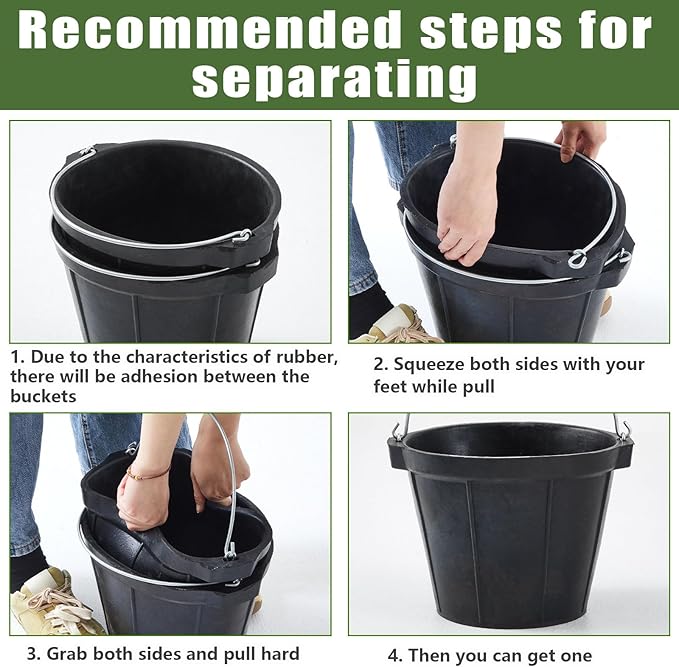 Recommended steps for separating

1. Due to the characteristics of rubber, there will be adhesion between the buckets

2. Squeeze both sides with your feet while pull

3. Grab both sides and pull hard

4. Then you can get one