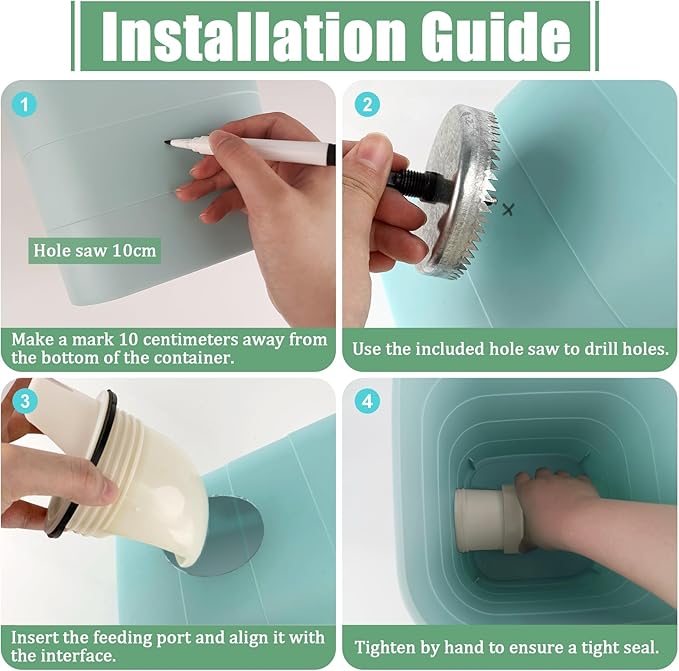 Installation Guide

1

Hole saw 10cm

Make a mark 10 centimeters away from the bottom of the container.

2

Use the included hole saw to drill holes.

3

Insert the feeding port and align it with the interface.

4

Tighten by hand to ensure a tight seal.