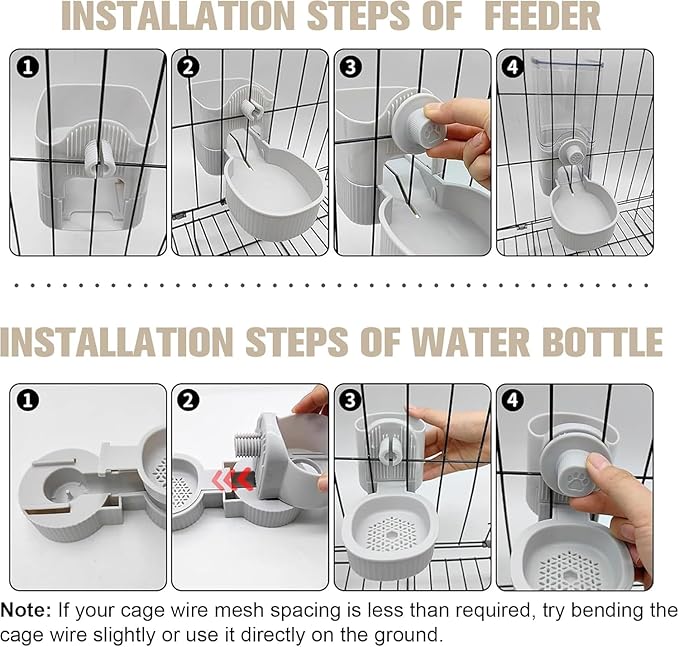 INSTALLATION STEPS OF FEEDER

1

2

3

4

INSTALLATION STEPS OF WATER BOTTLE

1

2

3

4

Note: If your cage wire mesh spacing is less than required, try bending the cage wire slightly or use it directly on the ground.