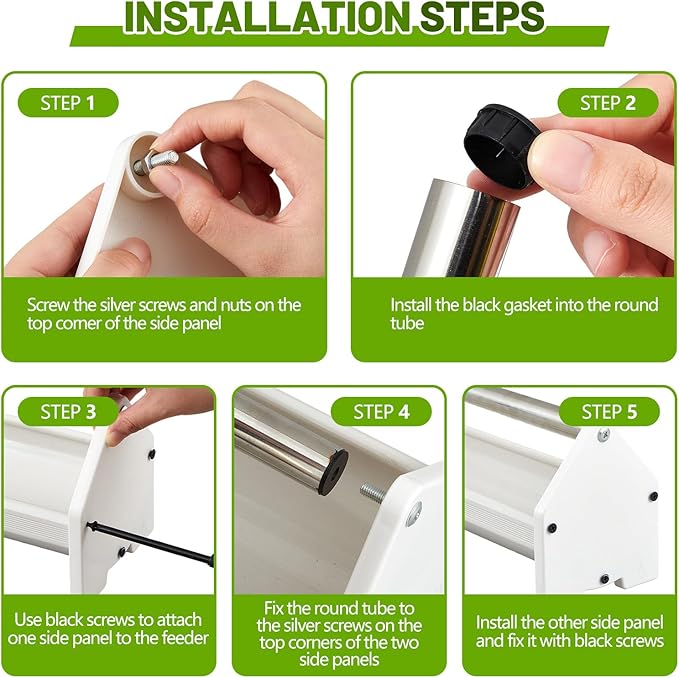 INSTALLATION STEPS

STEP 1

Screw the silver screws and nuts on the top corner of the side panel

STEP 2

Install the black gasket into the round tube

STEP 3

Use black screws to attach one side panel to the feeder

STEP 4

Fix the round tube to the silver screws on the top corners of the two side panels

STEP 5

Install the other side panel and fix it with black screws