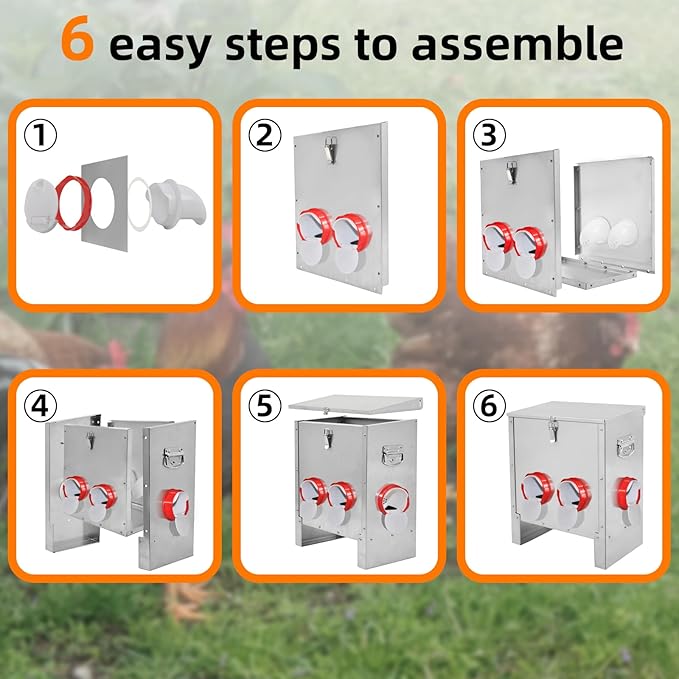 6 easy steps to assemble

①

②

③

④

⑤

⑥