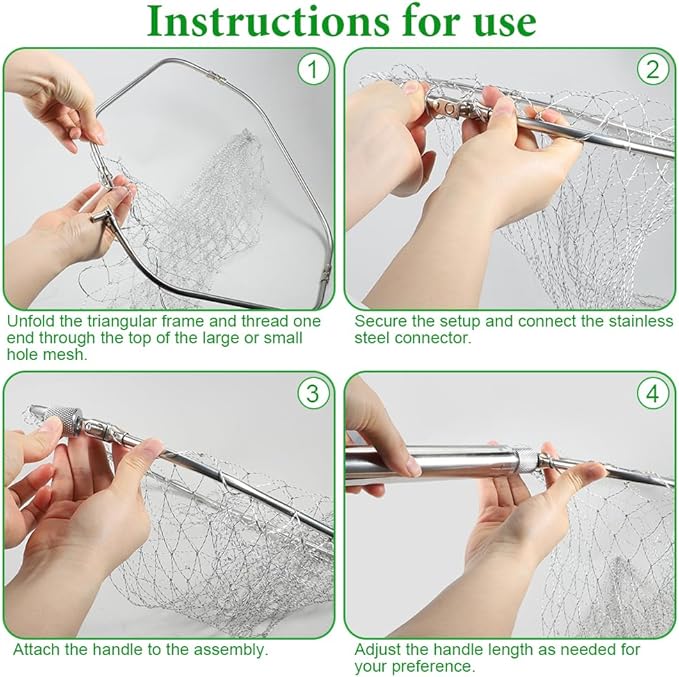 Instructions for use

1

Unfold the triangular frame and thread one end through the top of the large or small hole mesh.

2

Secure the setup and connect the stainless steel connector.

3

Attach the handle to the assembly.

4

Adjust the handle length as needed for your preference.