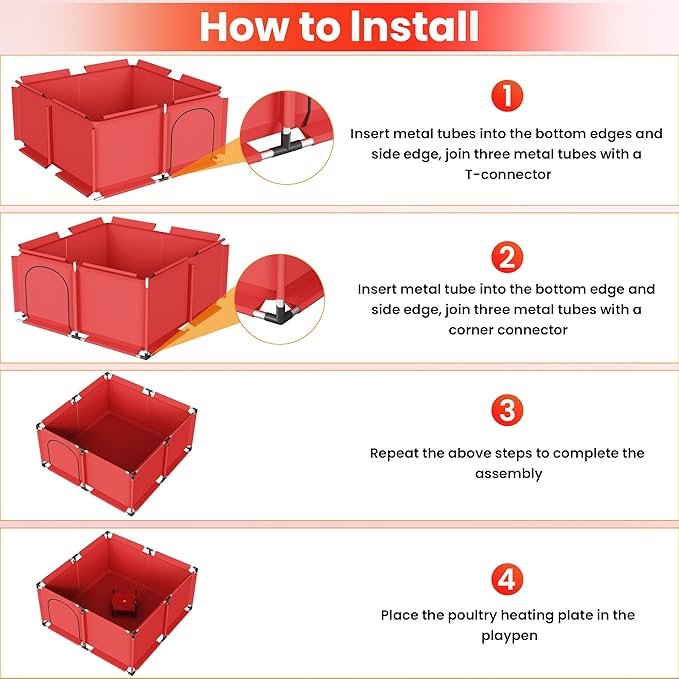 How to Install

1

Insert metal tubes into the bottom edges and side edge, join three metal tubes with a T-connector

2

Insert metal tube into the bottom edge and side edge, join three metal tubes with a corner connector

3

Repeat the above steps to complete the assembly

4

Place the poultry heating plate in the playpen