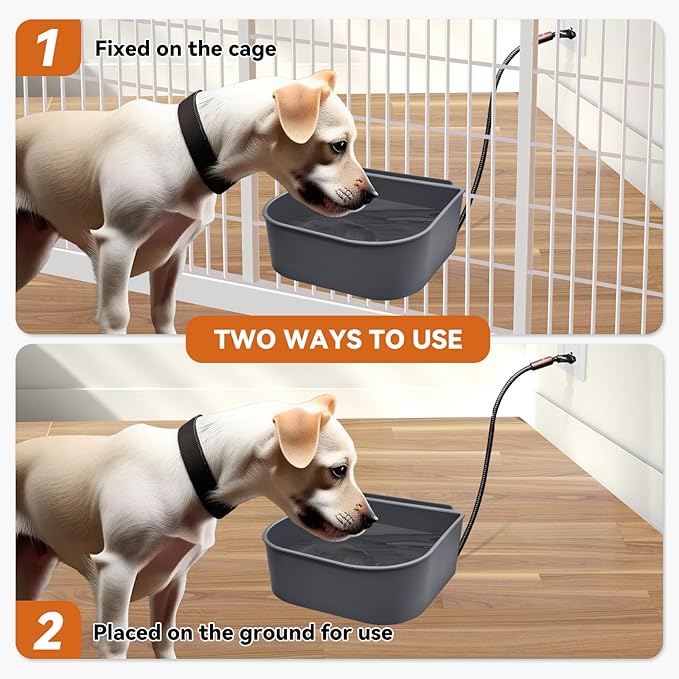 1 Fixed on the cage

TWO WAYS TO USE

2 Placed on the ground for use