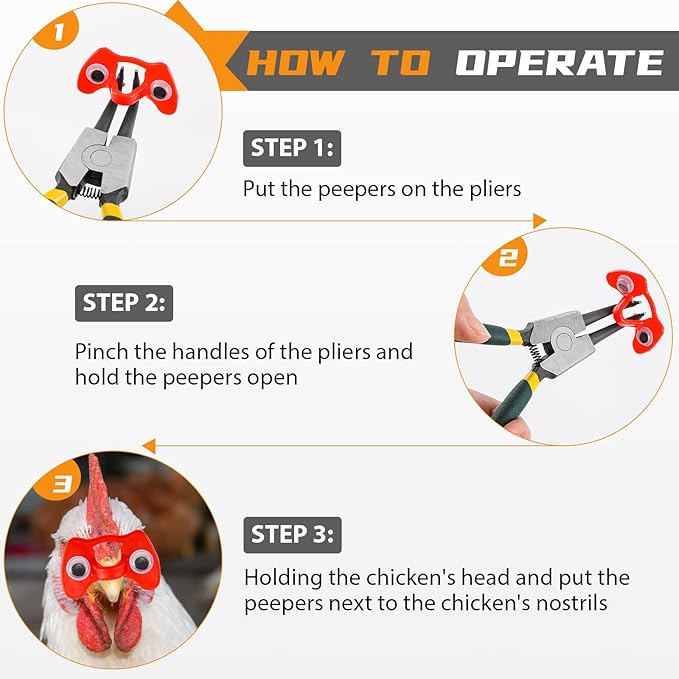 1

HOW TO OPERATE

STEP 1:

Put the peepers on the pliers

2

STEP 2:

Pinch the handles of the pliers and hold the peepers open

3

STEP 3:

Holding the chicken's head and put the peepers next to the chicken's nostrils