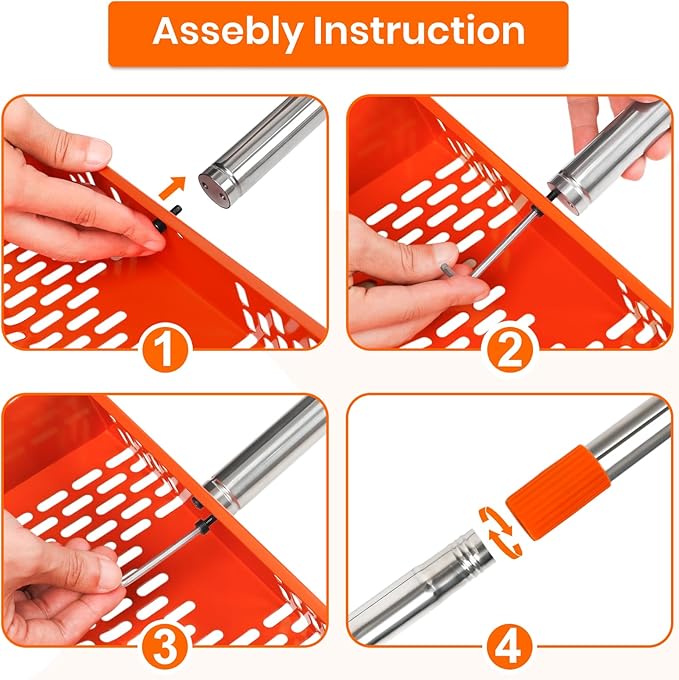 Assebly Instruction

1

2

3

4